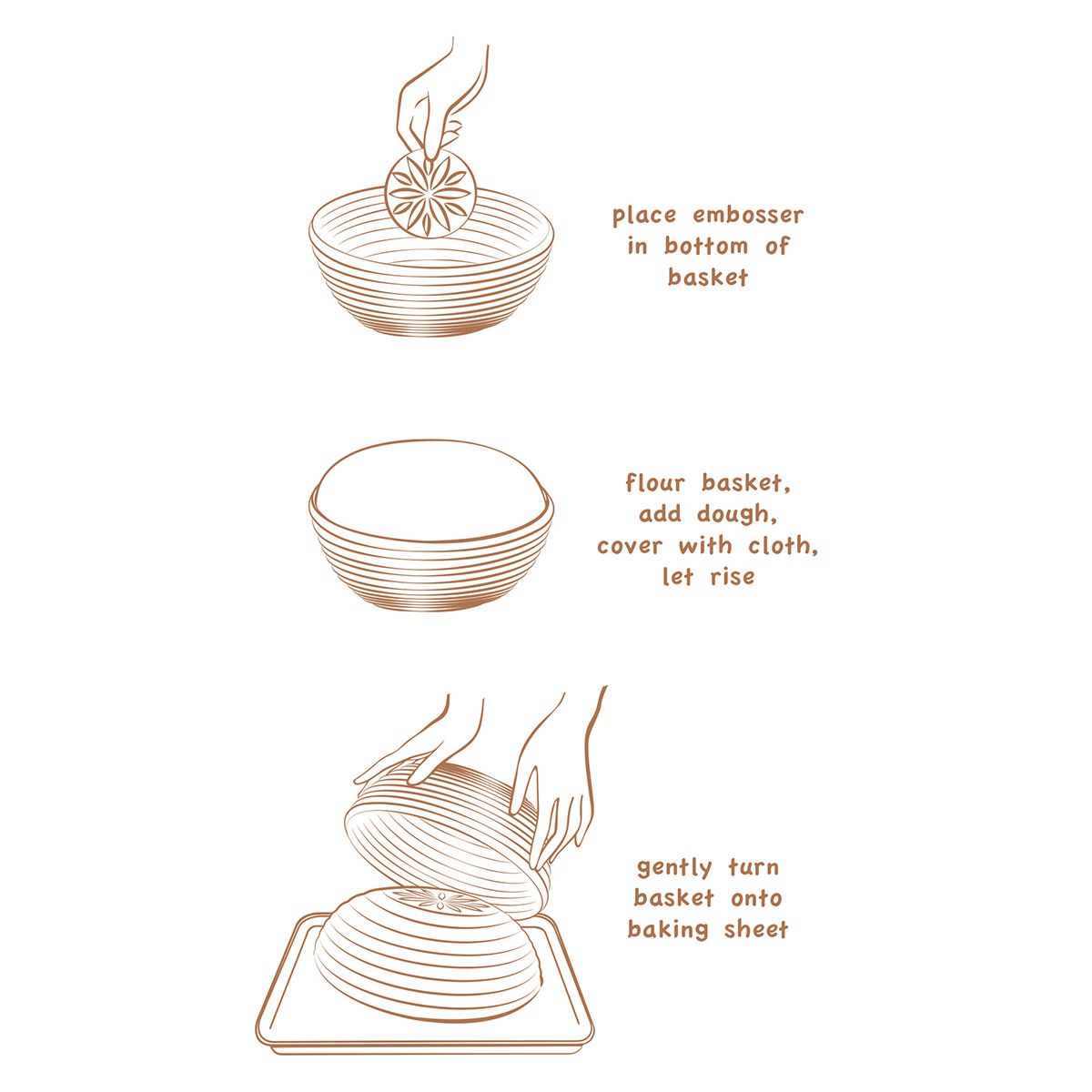 place embosser in bottom of basket

flour basket, add dough, cover with cloth, let rise

gently turn basket onto baking sheet